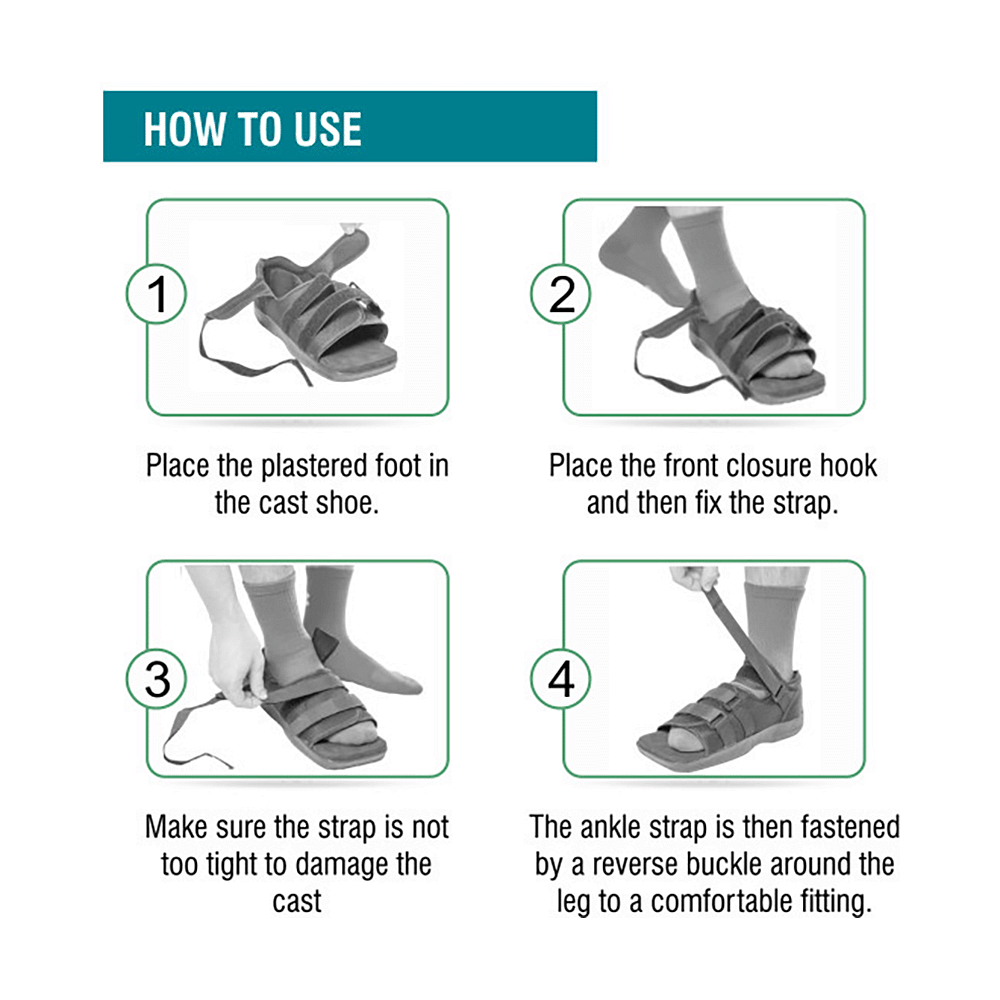 HOW TO USE

1

Place the plastered foot in the cast shoe.

2

Place the front closure hook and then fix the strap.

3

Make sure the strap is not too tight to damage the cast

4

The ankle strap is then fastened by a reverse buckle around the leg to a comfortable fitting.