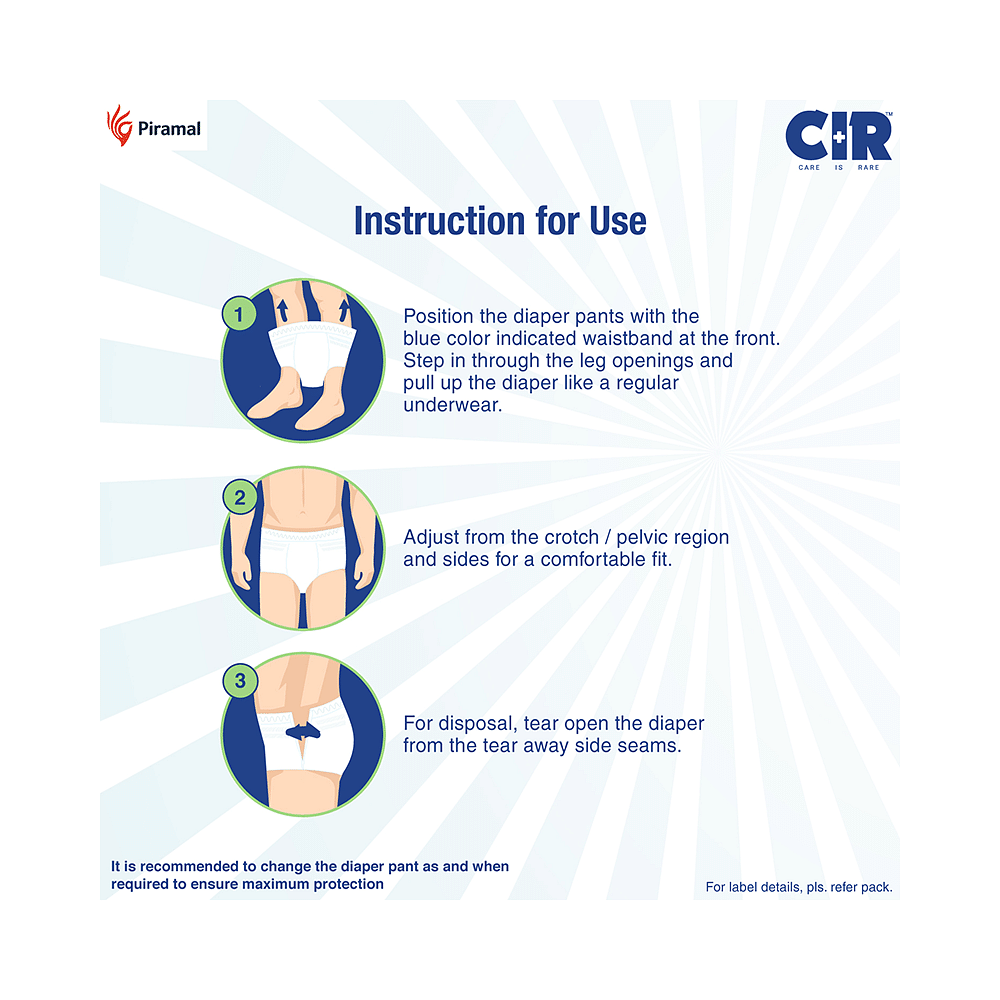 Piramal

CIR™
CARE IS RARE

Instruction for Use

1

Position the diaper pants with the blue color indicated waistband at the front. Step in through the leg openings and pull up the diaper like a regular underwear.

2

Adjust from the crotch / pelvic region and sides for a comfortable fit.

3

For disposal, tear open the diaper from the tear away side seams.

It is recommended to change the diaper pant as and when required to ensure maximum protection

For label details, pls. refer pack.