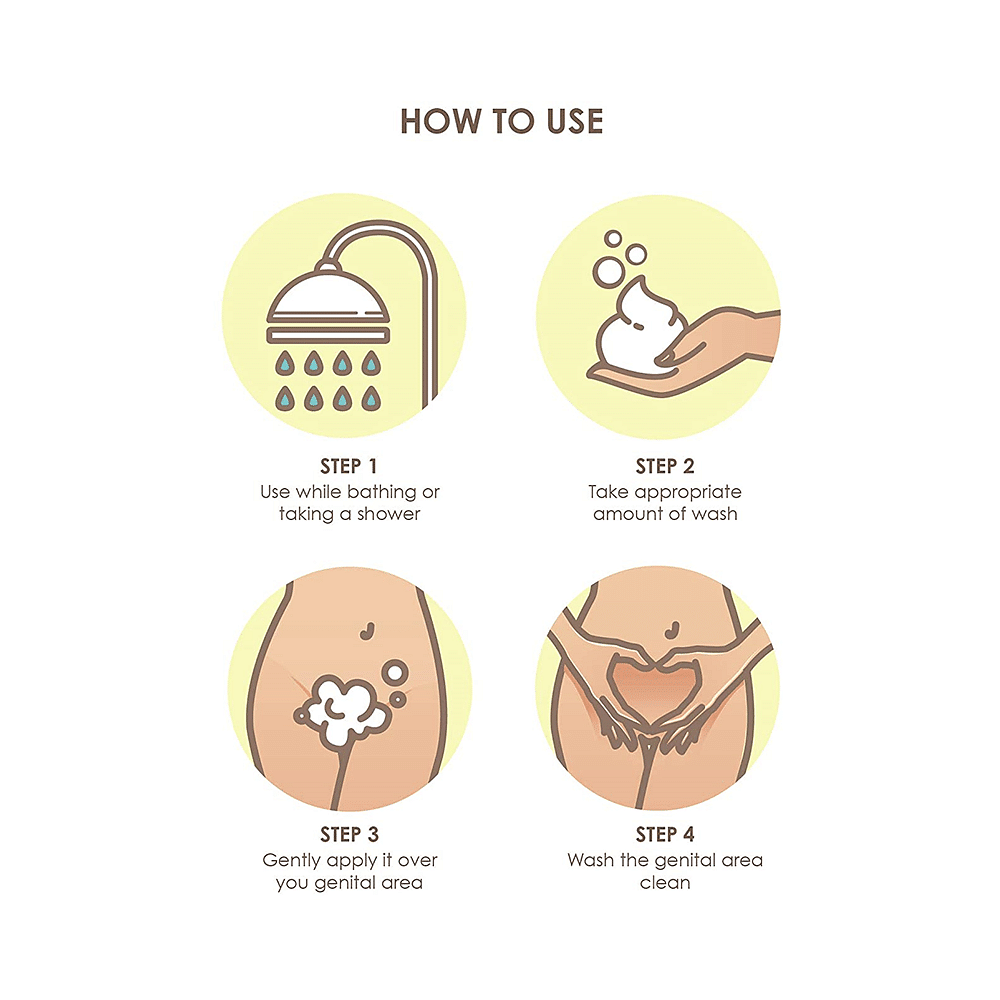 HOW TO USE

STEP 1
Use while bathing or taking a shower

STEP 2
Take appropriate amount of wash

STEP 3
Gently apply it over you genital area

STEP 4
Wash the genital area clean