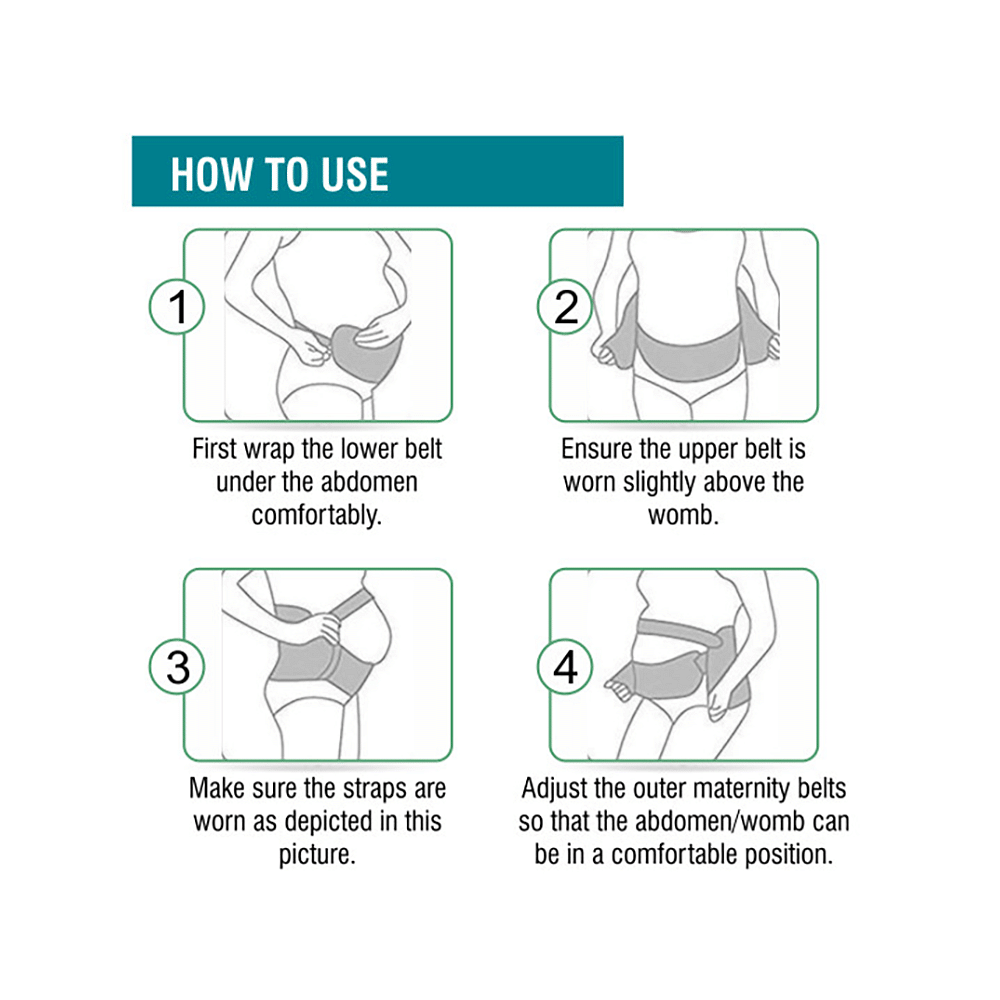 HOW TO USE

1

First wrap the lower belt under the abdomen comfortably.

2

Ensure the upper belt is worn slightly above the womb.

3

Make sure the straps are worn as depicted in this picture.

4

Adjust the outer maternity belts so that the abdomen/womb can be in a comfortable position.