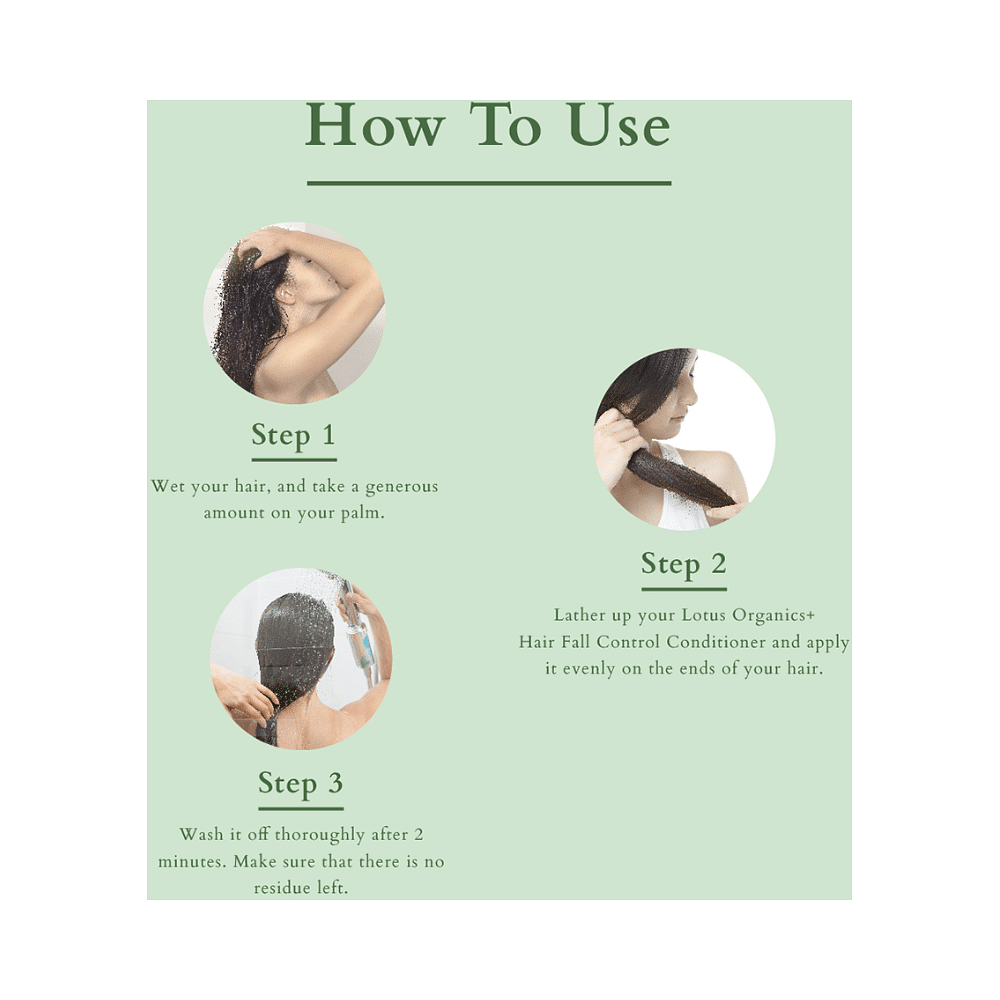 How To Use

Step 1

Wet your hair, and take a generous amount on your palm.

Step 2

Lather up your Lotus Organics+ Hair Fall Control Conditioner and apply it evenly on the ends of your hair.

Step 3

Wash it off thoroughly after 2 minutes. Make sure that there is no residue left.