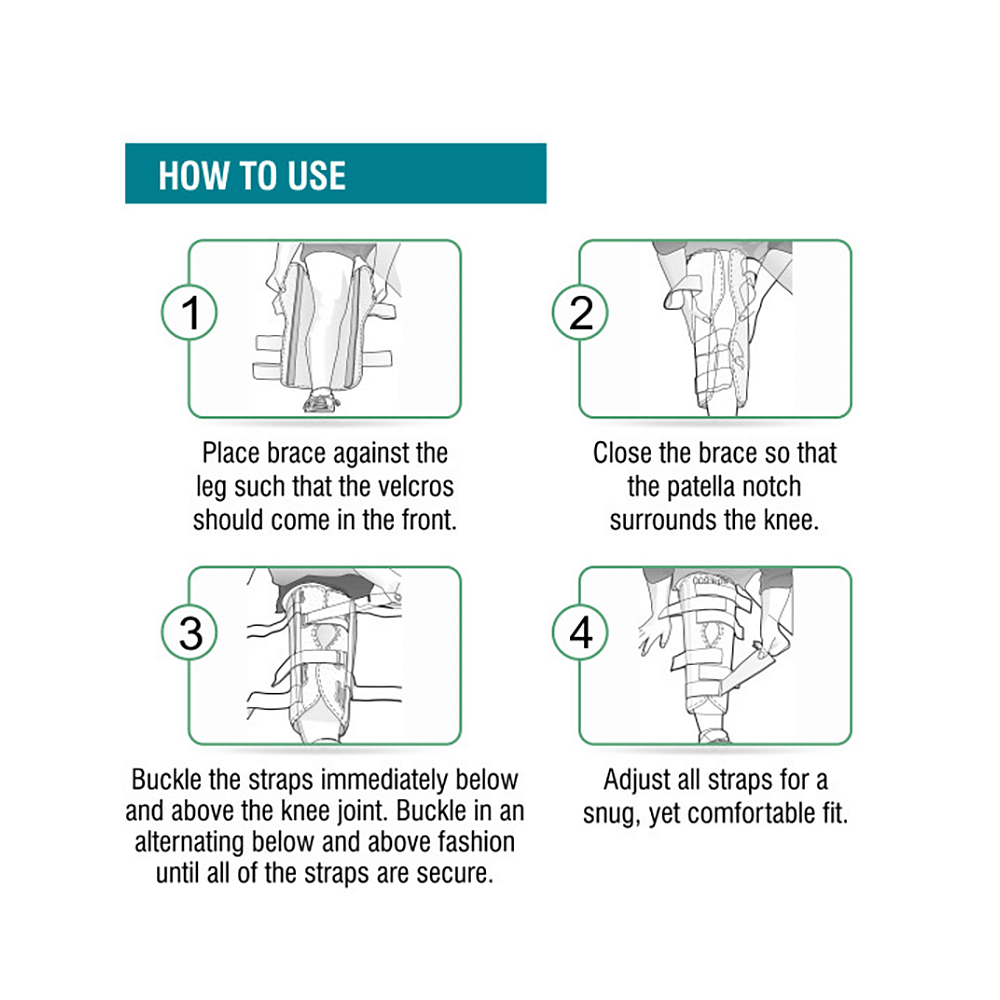 HOW TO USE

1

Place brace against the leg such that the velcros should come in the front.

2

Close the brace so that the patella notch surrounds the knee.

3

Buckle the straps immediately below and above the knee joint. Buckle in an alternating below and above fashion until all of the straps are secure.

4

Adjust all straps for a snug, yet comfortable fit.